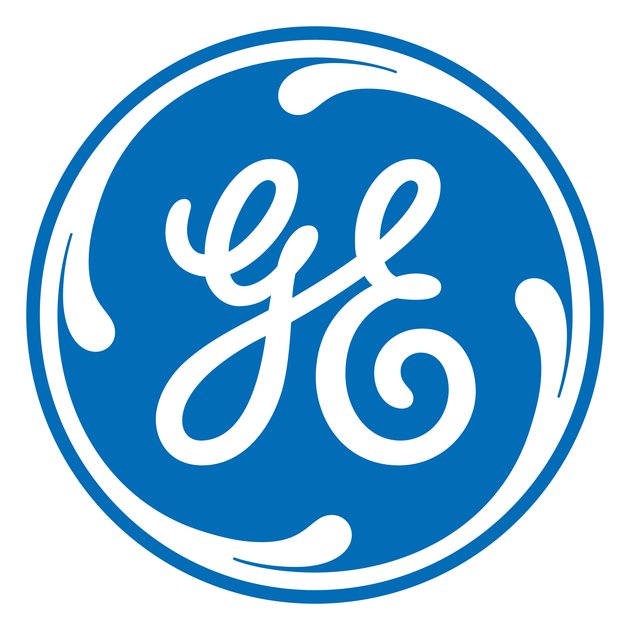 GE